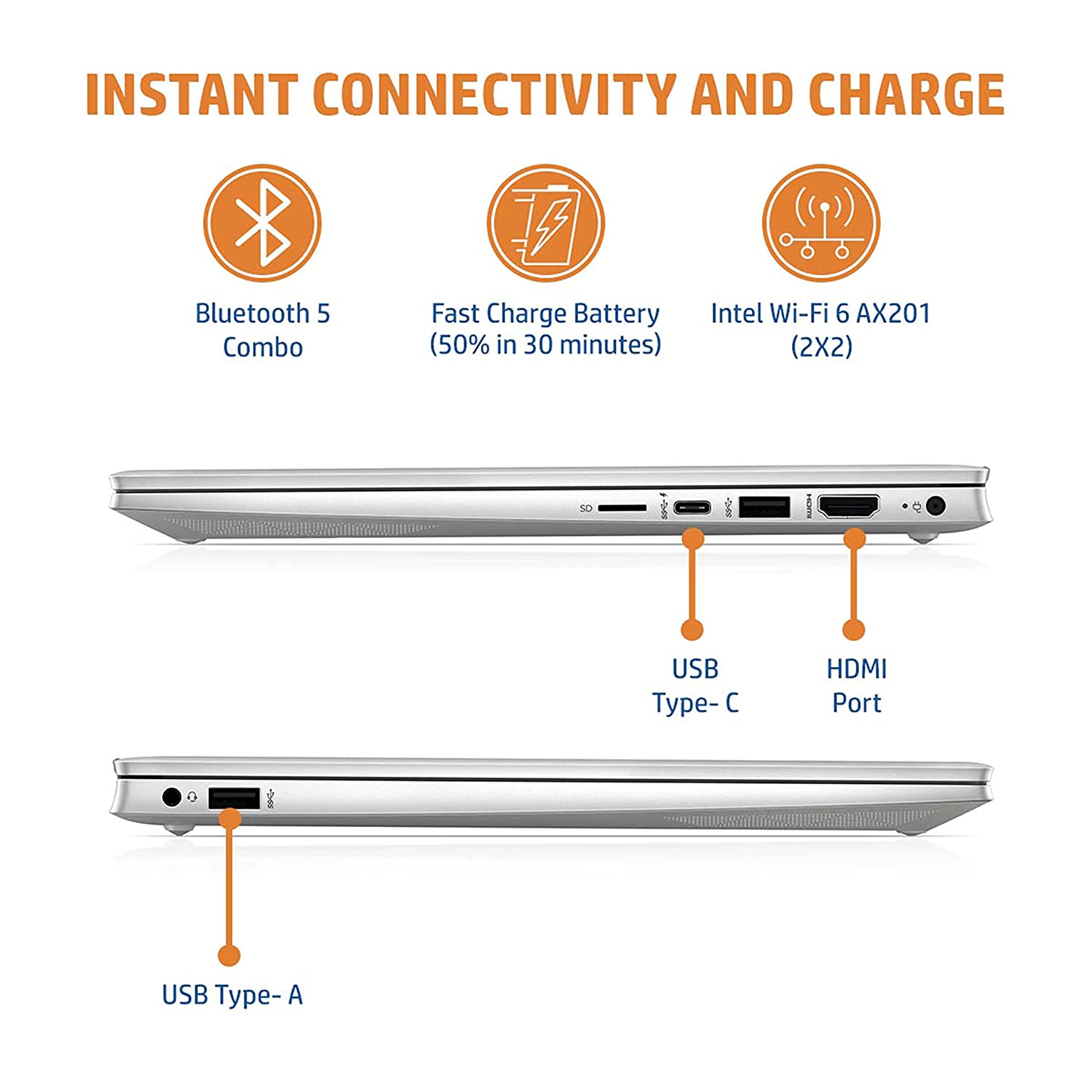 INSTANT CONNECTIVITY AND CHARGE

Bluetooth 5 Combo

Fast Charge Battery (50% in 30 minutes)

Intel Wi-Fi 6 AX201 (2X2)

SD

HDMI

USB Type- C

HDMI Port

USB Type- A